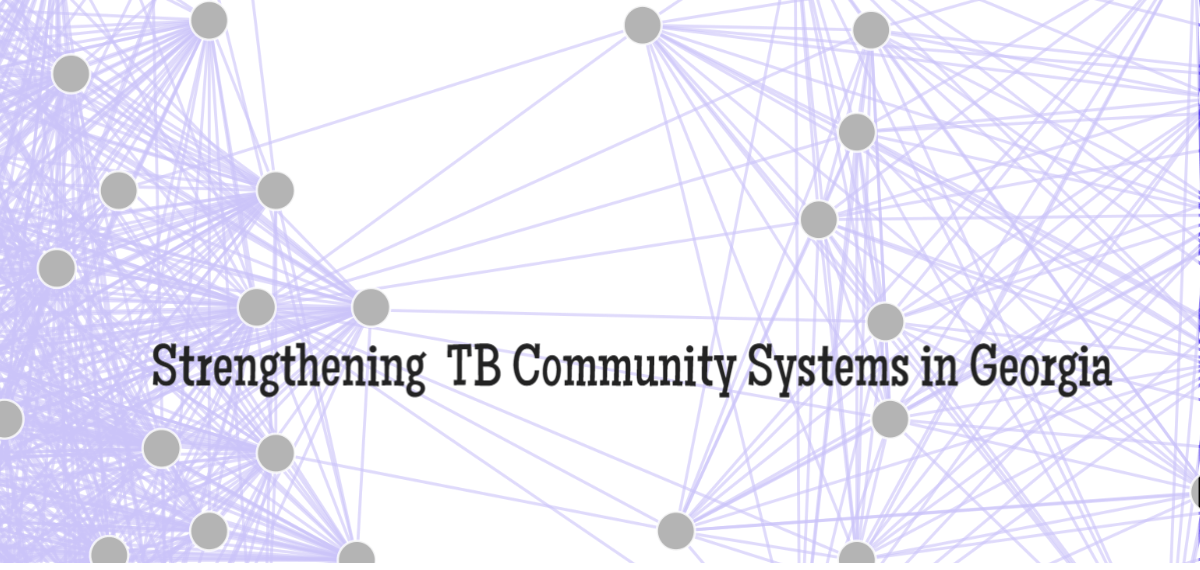 Strengthening TB Community Systems in Georgia