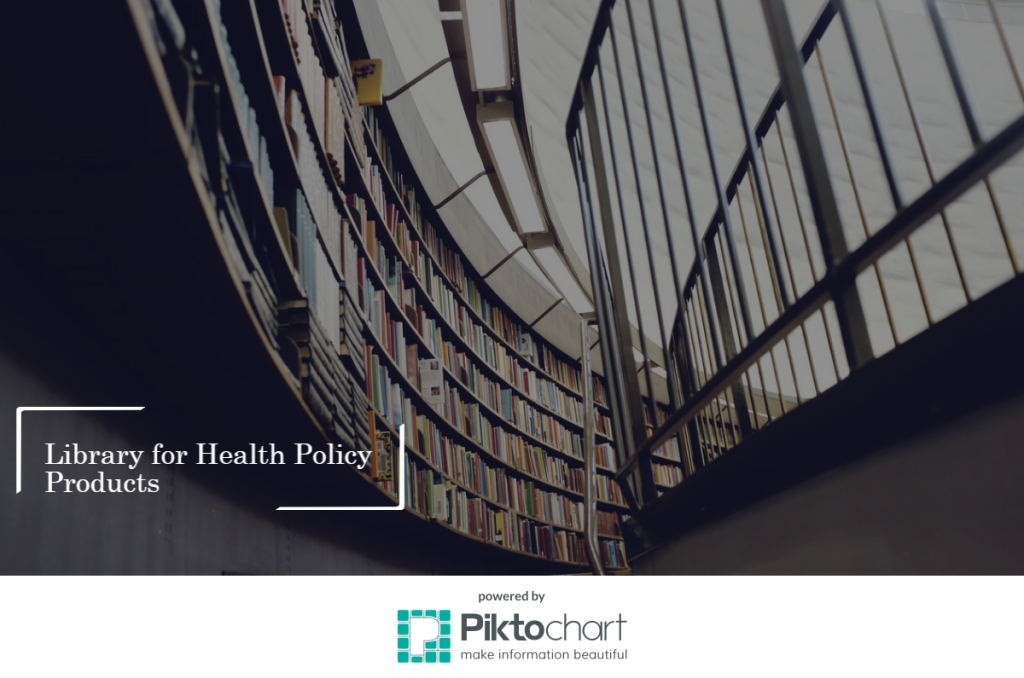 Library for Health Policy Products

powered by

Piktochart
make information beautiful