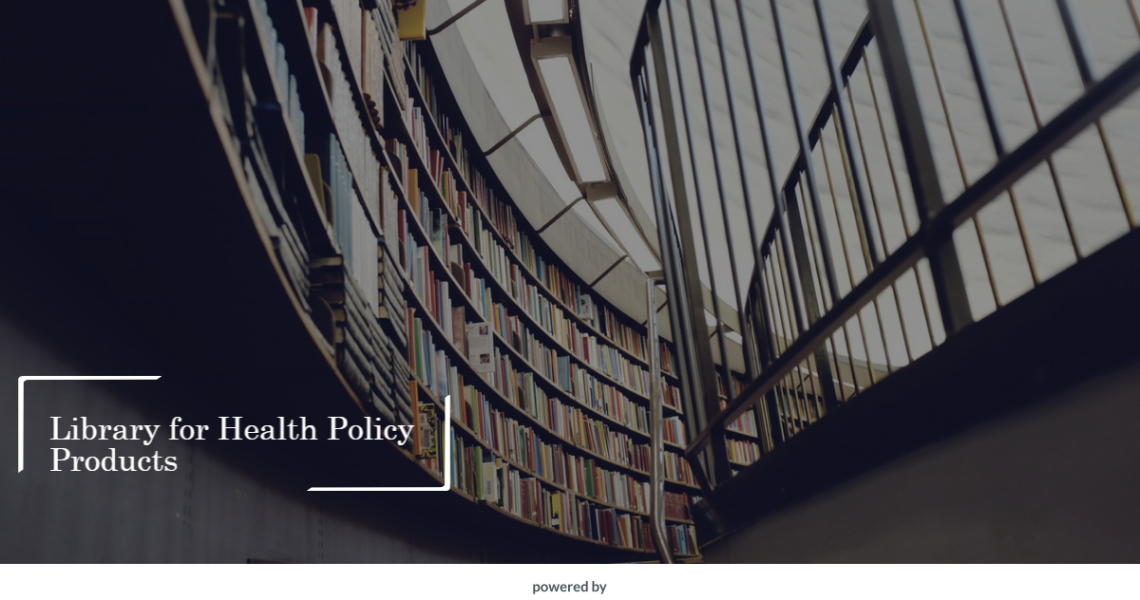 Library for Health Policy Products

powered by