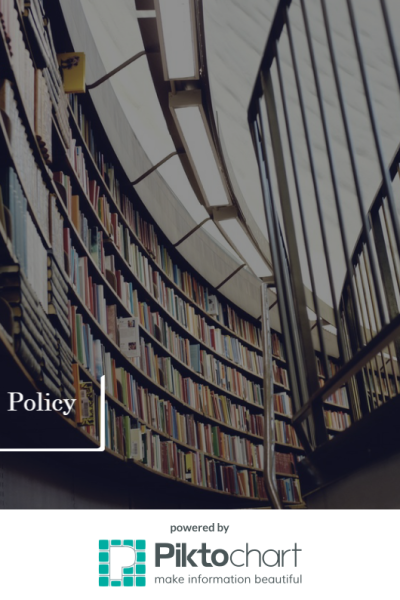 Policy

powered by

Piktochart
make information beautiful