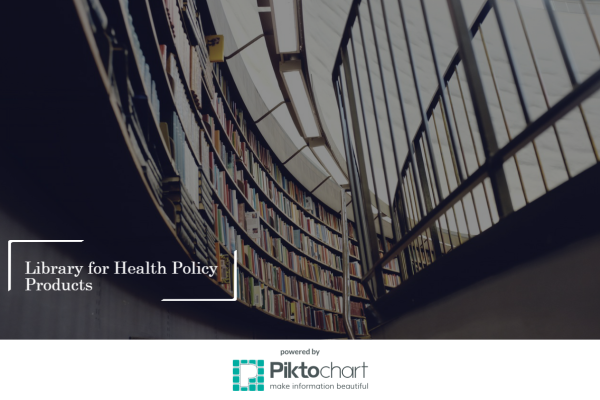 Library for Health Policy Products

powered by
Piktochart
make information beautiful