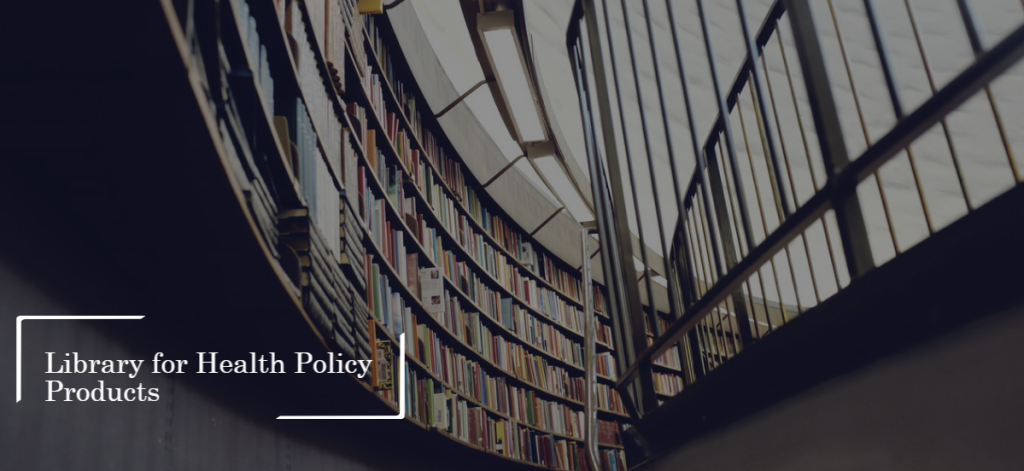 Library for Health Policy Products