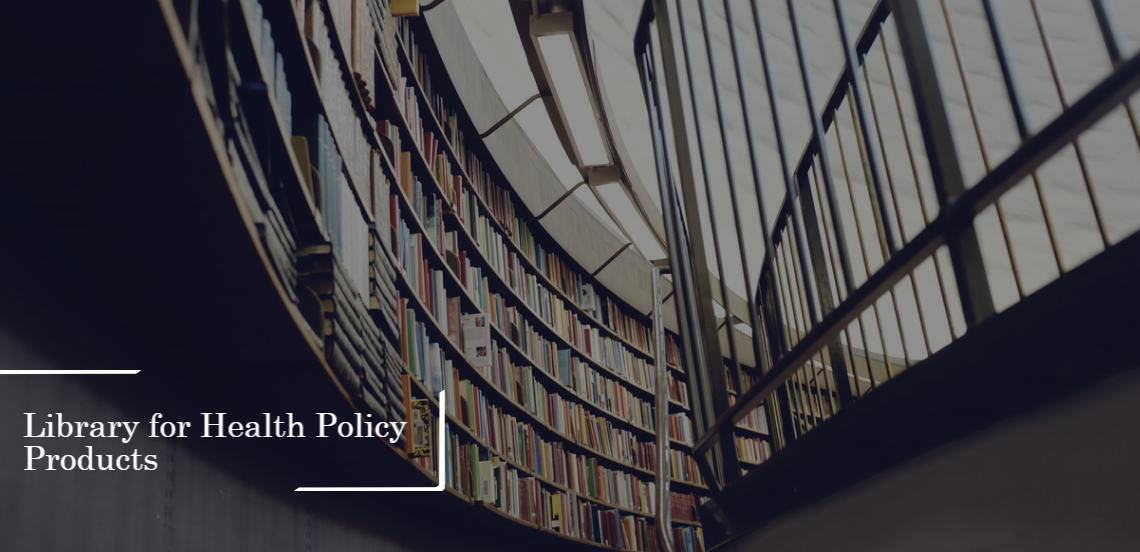 Library for Health Policy Products